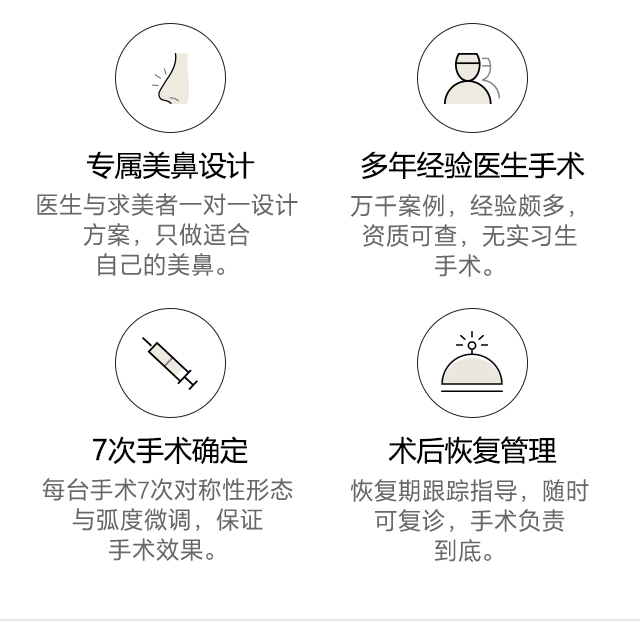 专属美鼻设计

医生与求美者一对一设计方案，只做适合自己的美鼻。

多年经验医生手术

万千案例，经验颇多，资质可查，无实习生手术。

7次手术确定

每台手术7次对称性形态与弧度微调，保证手术效果。

术后恢复管理

恢复期跟踪指导，随时可复诊，手术负责到底。